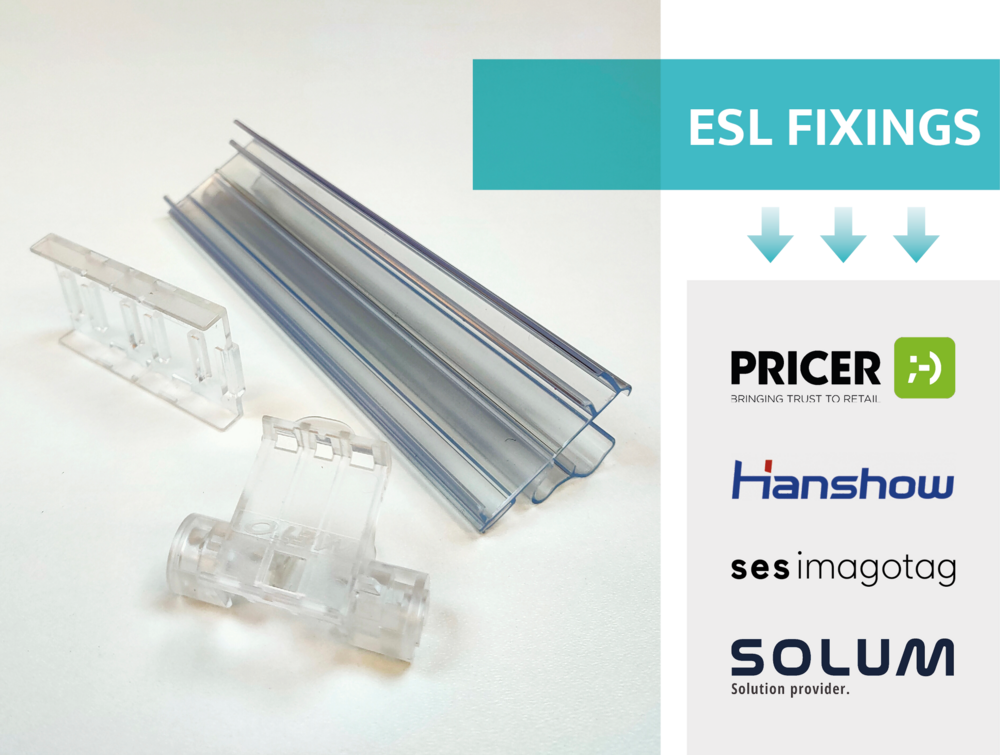 ESL FIXINGS

PRICER
BRINGING TRUST TO RETAIL

Hanshow

ses imagotag

SOLUM
Solution provider.